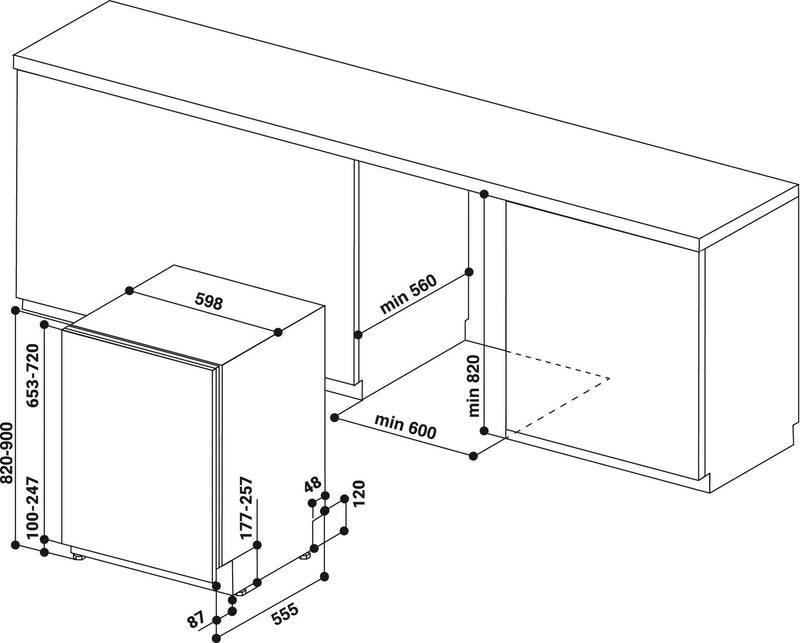 598
min 560
min 820
min 600
820-900
653-720
100-247
177-257
48
120
87
555